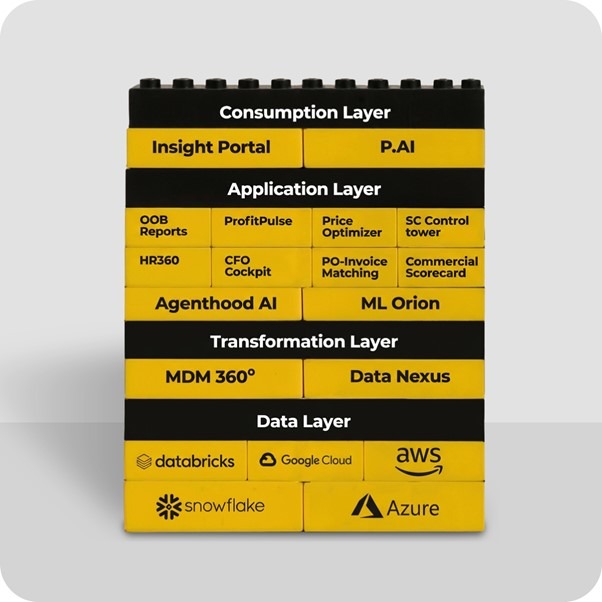 Consumption Layer

Insight Portal

P.AI

Application Layer

OOB Reports

ProfitPulse

Price Optimizer

SC Control tower

HR360

CFO Cockpit

PO-Invoice Matching

Commercial Scorecard

Agenthood AI

ML Orion

Transformation Layer

MDM 360°

Data Nexus

Data Layer

databricks

Google Cloud

aws

snowflake

Azure